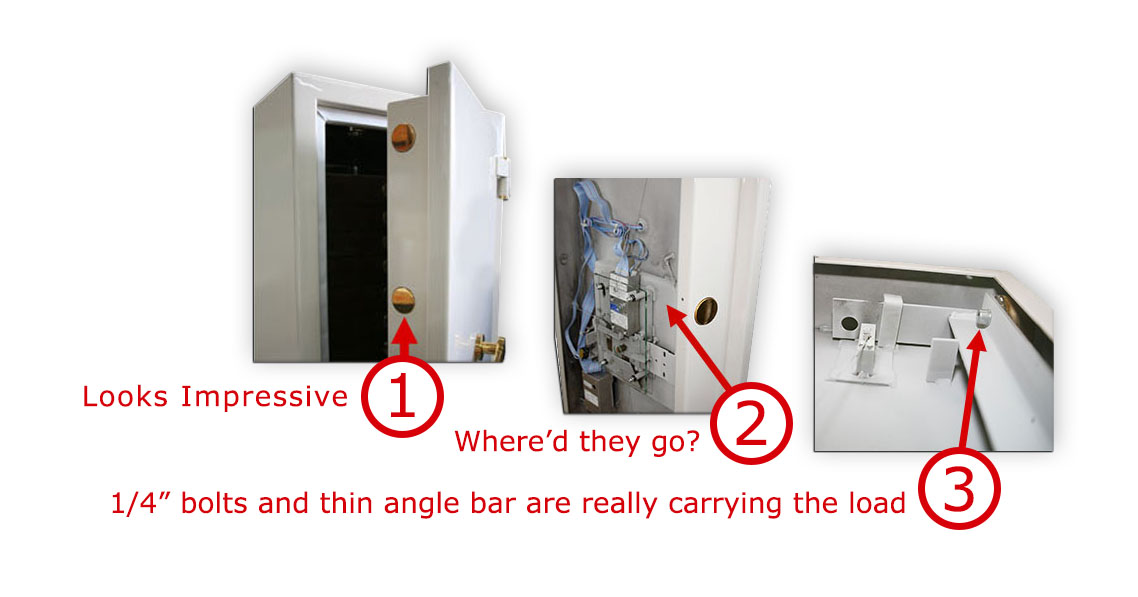 Looks Impressive 1

Where’d they go? 2

1/4” bolts and thin angle bar are really carrying the load 3